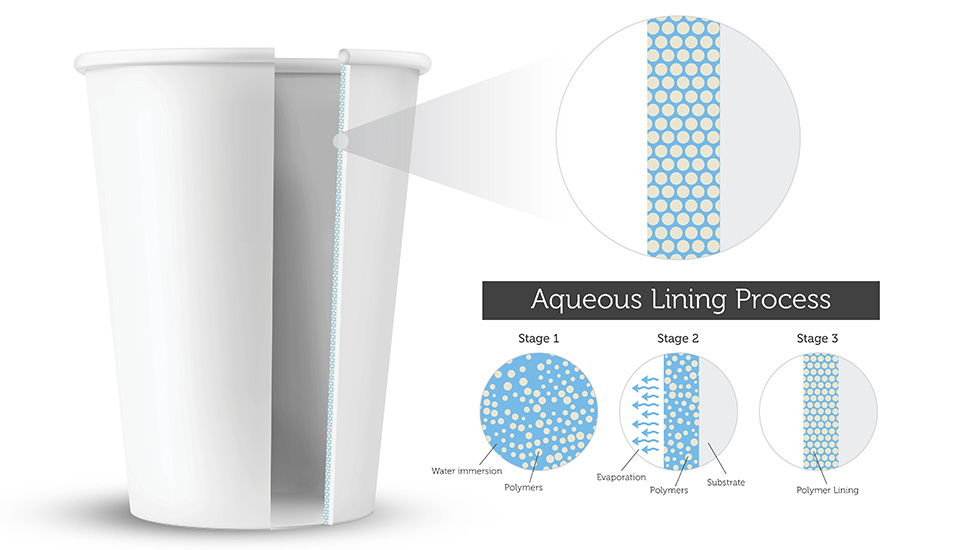 Aqueous Lining Process

Stage 1

Water immersion

Polymers

Stage 2

Evaporation

Polymers

Substrate

Stage 3

Polymer Lining